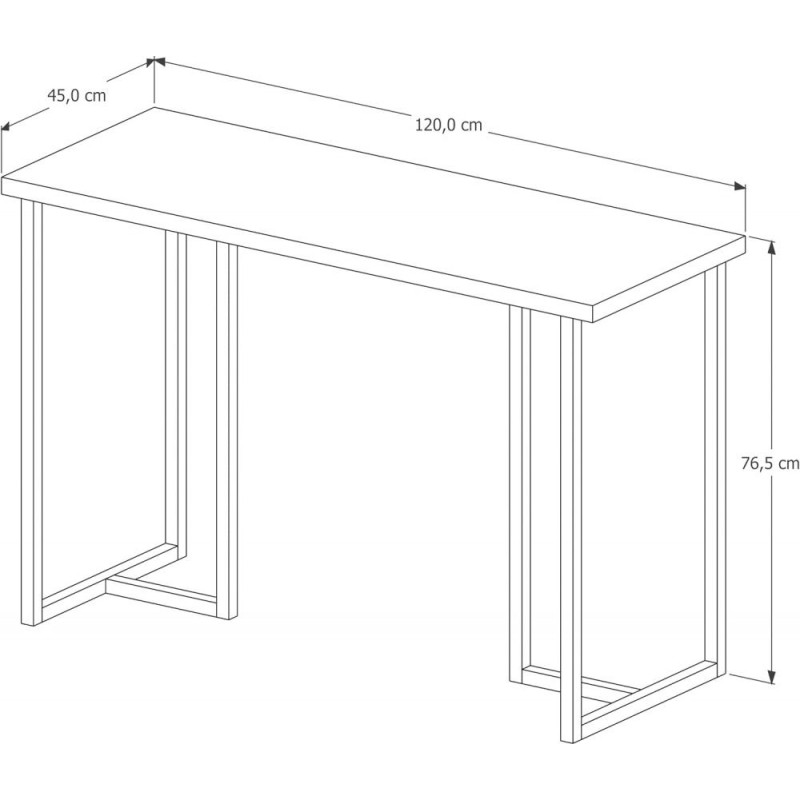 45,0 cm

120,0 cm

76,5 cm