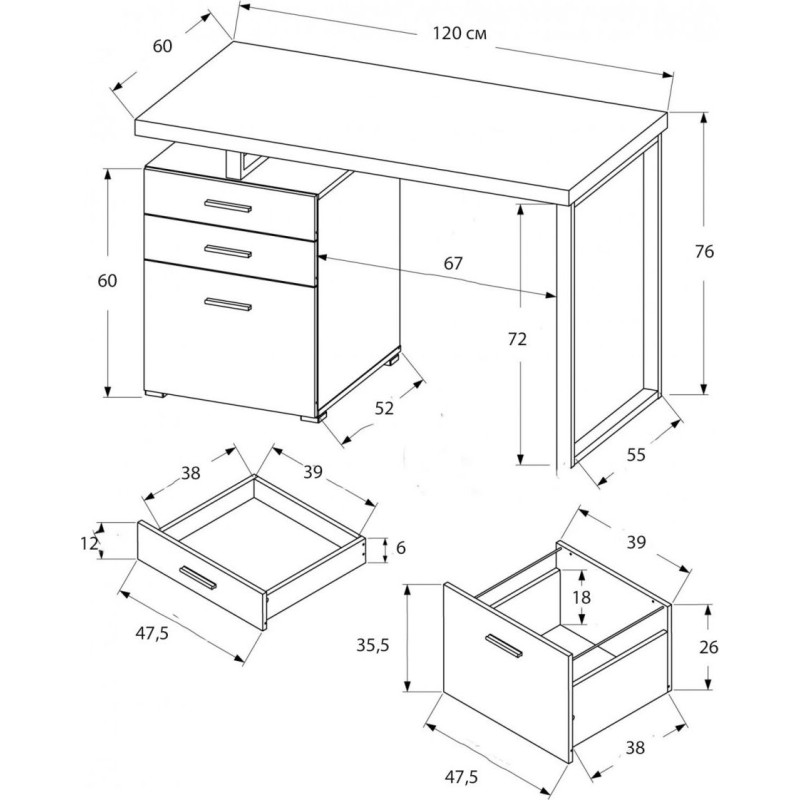 60
120 см
76
60
67
72
52
55
38
39
12
6
47,5
39
18
35,5
26
38
47,5