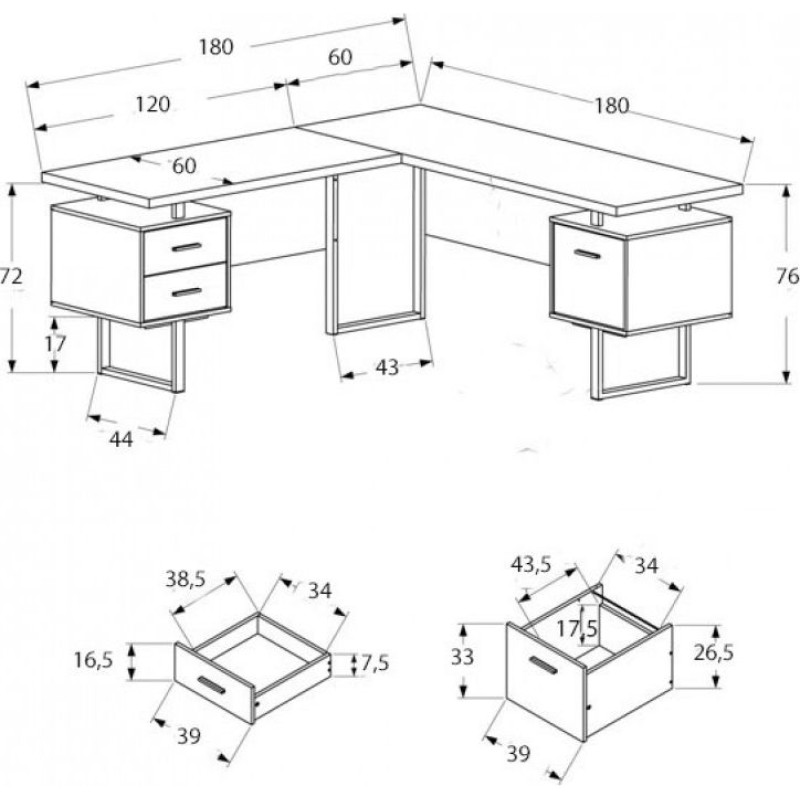 180
60
120
180
60
72
76
17
43
44

38,5
34
16,5
7,5
39

43,5
34
17,5
33
26,5
39